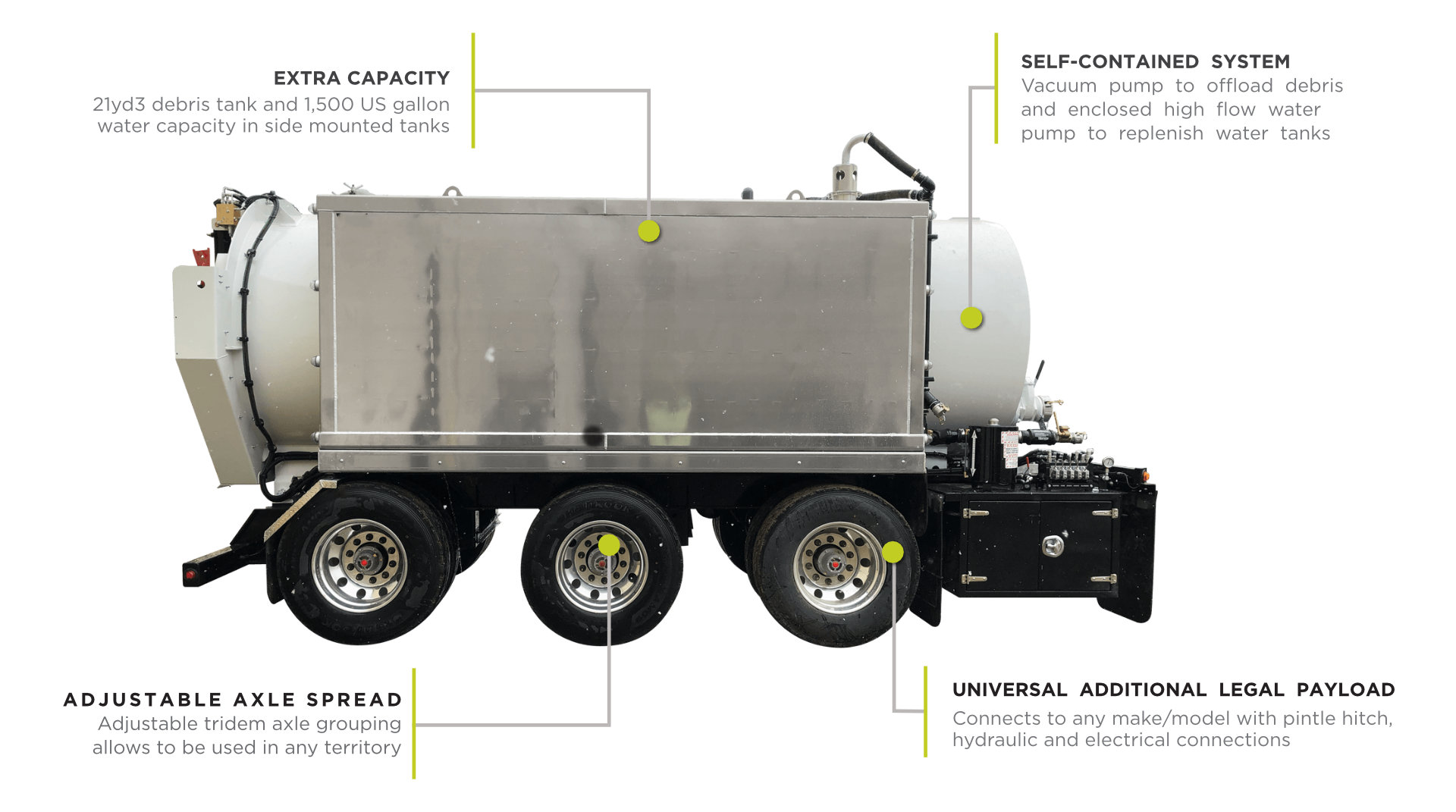 EXTRA CAPACITY
21yd3 debris tank and 1,500 US gallon water capacity in side mounted tanks

SELF-CONTAINED SYSTEM
Vacuum pump to offload debris and enclosed high flow water pump to replenish water tanks

ADJUSTABLE AXLE SPREAD
Adjustable tridem axle grouping allows to be used in any territory

UNIVERSAL ADDITIONAL LEGAL PAYLOAD
Connects to any make/model with pintle hitch, hydraulic and electrical connections